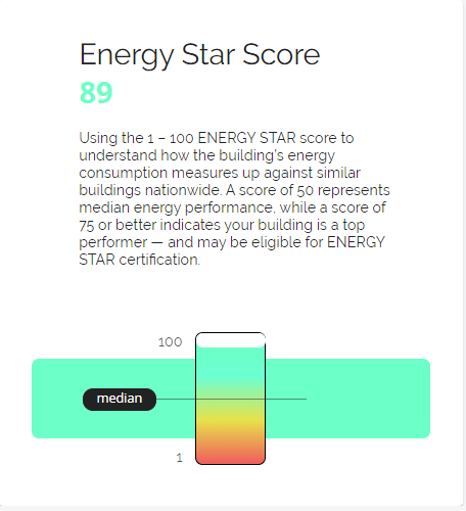 Energy Star Score
89

Using the 1 – 100 ENERGY STAR score to understand how the building's energy consumption measures up against similar buildings nationwide. A score of 50 represents median energy performance, while a score of 75 or better indicates your building is a top performer — and may be eligible for ENERGY STAR certification.

100
median
1