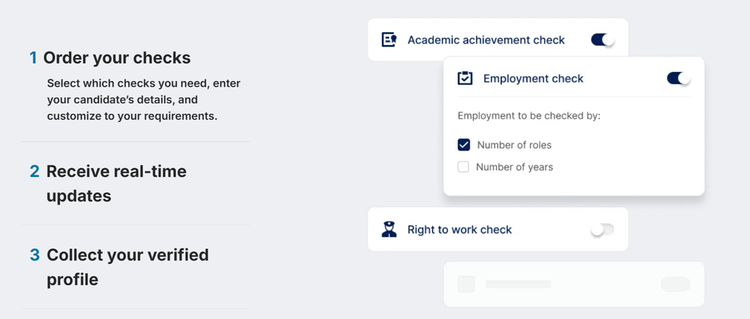 1 Order your checks

Select which checks you need, enter your candidate's details, and customize to your requirements.

2 Receive real-time updates

3 Collect your verified profile

Academic achievement check

Employment check

Employment to be checked by:

☑ Number of roles

☐ Number of years

Right to work check